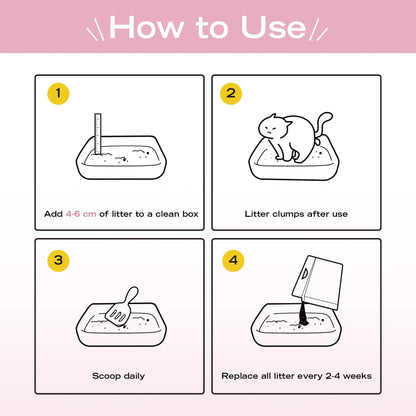 How to Use

1

Add 4-6 cm of litter to a clean box

2

Litter clumps after use

3

Scoop daily

4

Replace all litter every 2-4 weeks