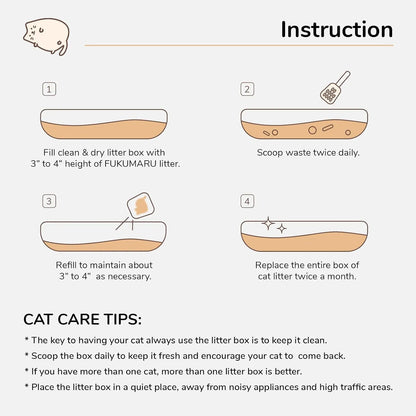 Instruction

1

Fill clean & dry litter box with 3" to 4" height of FUKUMARU litter.

2

Scoop waste twice daily.

3

Refill to maintain about 3" to 4" as necessary.

4

Replace the entire box of cat litter twice a month.

CAT CARE TIPS:

* The key to having your cat always use the litter box is to keep it clean.

* Scoop the box daily to keep it fresh and encourage your cat to come back.

* If you have more than one cat, more than one litter box is better.

* Place the litter box in a quiet place, away from noisy appliances and high traffic areas.