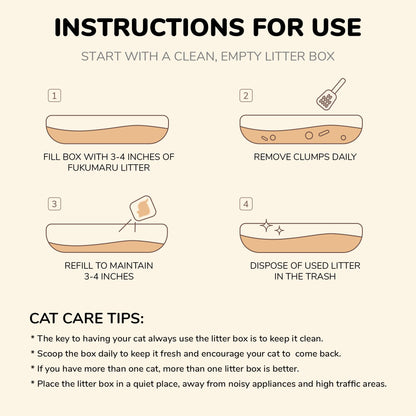 INSTRUCTIONS FOR USE

START WITH A CLEAN, EMPTY LITTER BOX

1

FILL BOX WITH 3-4 INCHES OF FUKUMARU LITTER

2

REMOVE CLUMPS DAILY

3

REFILL TO MAINTAIN 3-4 INCHES

4

DISPOSE OF USED LITTER IN THE TRASH

CAT CARE TIPS:

* The key to having your cat always use the litter box is to keep it clean.

* Scoop the box daily to keep it fresh and encourage your cat to come back.

* If you have more than one cat, more than one litter box is better.

* Place the litter box in a quiet place, away from noisy appliances and high traffic areas.