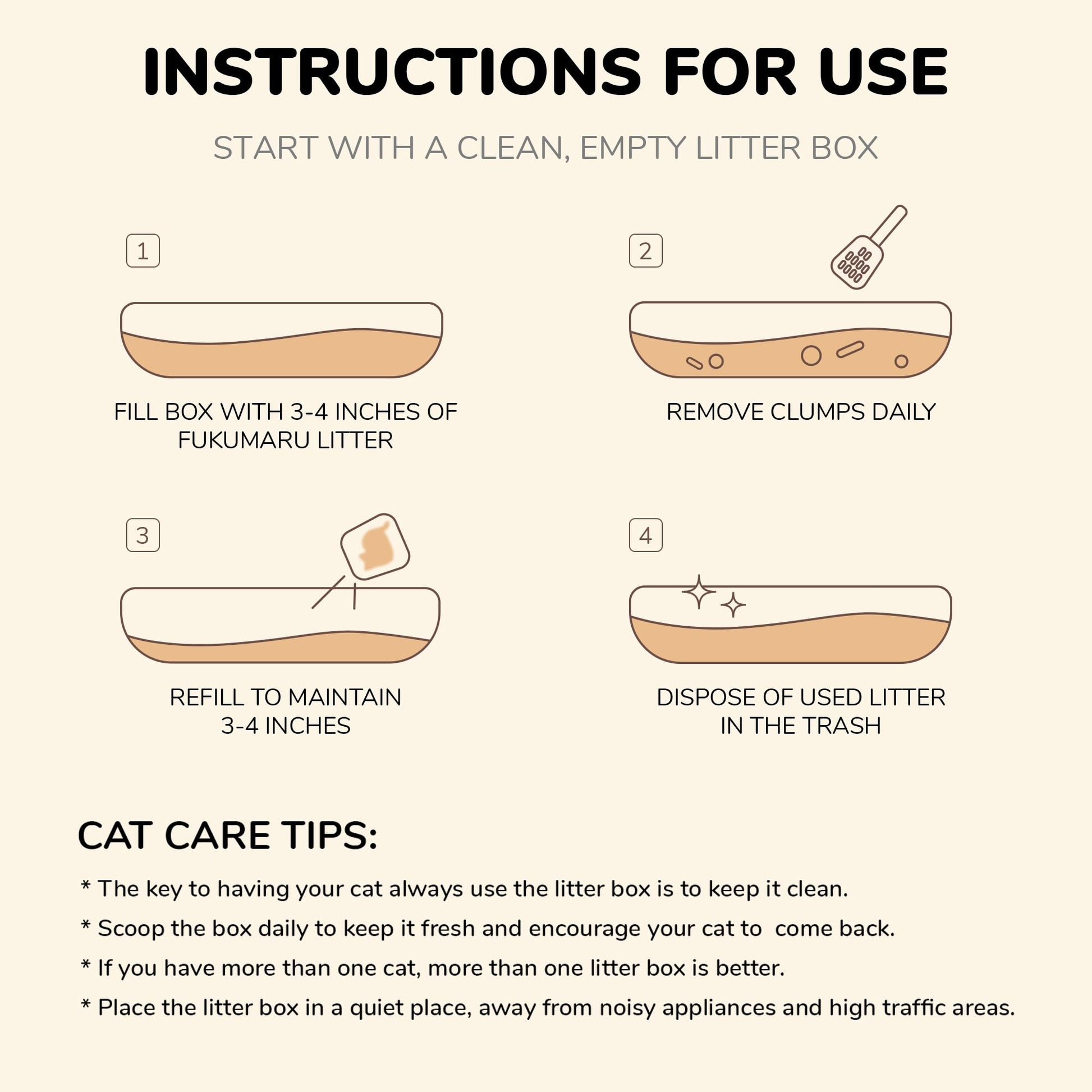 INSTRUCTIONS FOR USE

START WITH A CLEAN, EMPTY LITTER BOX

1

FILL BOX WITH 3-4 INCHES OF FUKUMARU LITTER

2

REMOVE CLUMPS DAILY

3

REFILL TO MAINTAIN 3-4 INCHES

4

DISPOSE OF USED LITTER IN THE TRASH

CAT CARE TIPS:

* The key to having your cat always use the litter box is to keep it clean.

* Scoop the box daily to keep it fresh and encourage your cat to come back.

* If you have more than one cat, more than one litter box is better.

* Place the litter box in a quiet place, away from noisy appliances and high traffic areas.